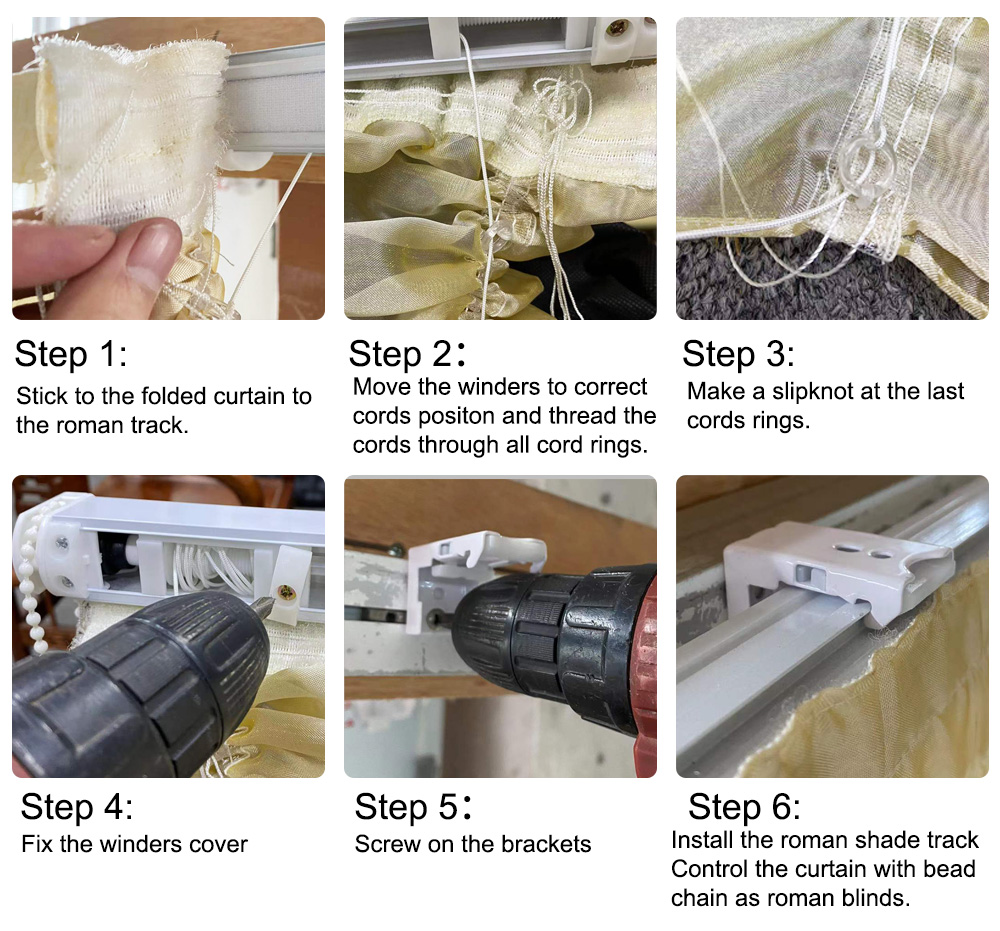 Step 1:
Stick to the folded curtain to the roman track.

Step 2：
Move the winders to correct cords positon and thread the cords through all cord rings.

Step 3:
Make a slipknot at the last cords rings.

Step 4:
Fix the winders cover

Step 5：
Screw on the brackets

Step 6:
Install the roman shade track
Control the curtain with bead chain as roman blinds.